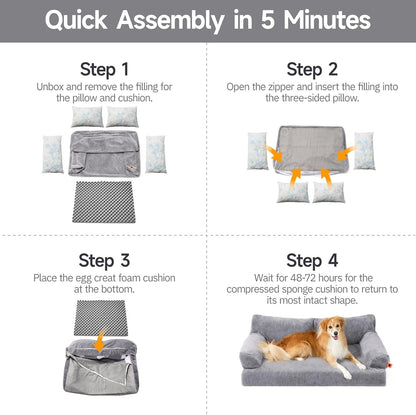 Quick Assembly in 5 Minutes

Step 1
Unbox and remove the filling for the pillow and cushion.

Step 2
Open the zipper and insert the filling into the three-sided pillow.

Step 3
Place the egg creat foam cushion at the bottom.

Step 4
Wait for 48-72 hours for the compressed sponge cushion to return to its most intact shape.